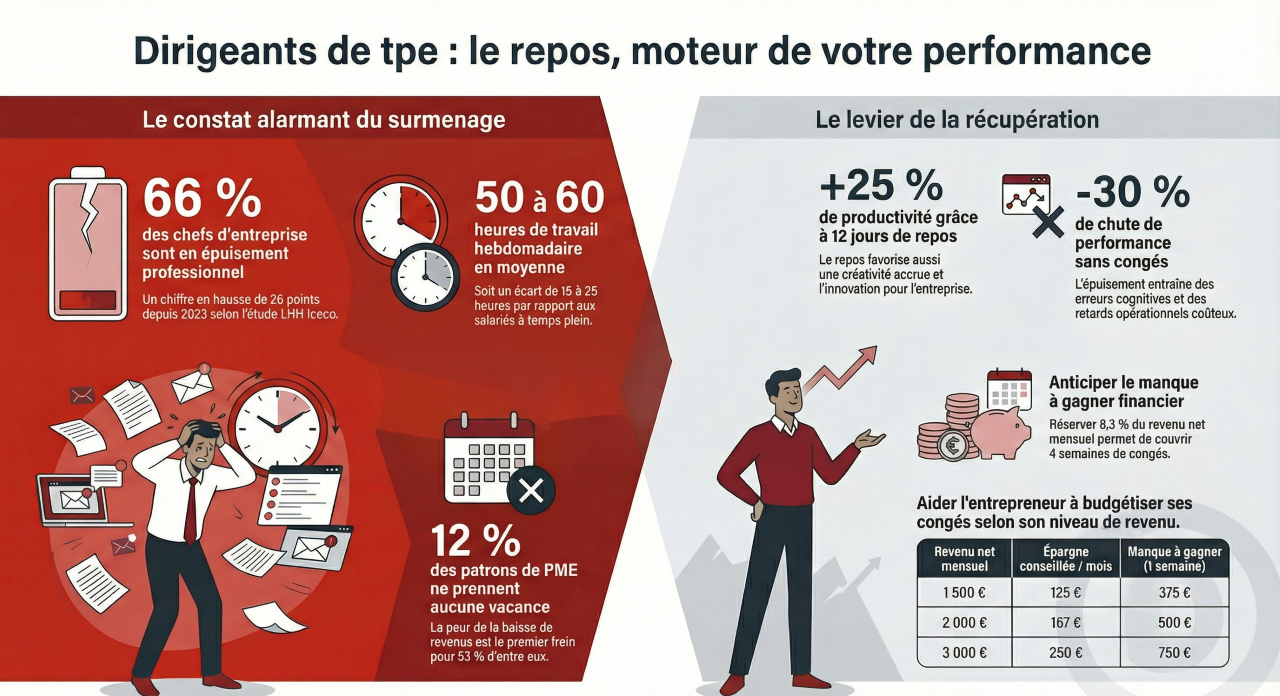 Dirigeants de tpe : le repos, moteur de votre performance

Le constat alarmant du surmenage

66 %
des chefs d'entreprise sont en épuisement professionnel
Un chiffre en hausse de 26 points depuis 2023 selon l'étude LHH Iceco.

50 à 60
heures de travail hebdomadaire en moyenne
Soit un écart de 15 à 25 heures par rapport aux salariés à temps plein.

12 %
des patrons de PME ne prennent aucune vacance
La peur de la baisse de revenus est le premier frein pour 53 % d'entre eux.

Le levier de la récupération

+25 %
de productivité grâce à 12 jours de repos
Le repos favorise aussi une créativité accrue et l'innovation pour l'entreprise.

-30 %
de chute de performance sans congés
L'épuisement entraîne des erreurs cognitives et des retards opérationnels coûteux.

Anticiper le manque à gagner financier
Réserver 8,3 % du revenu net mensuel permet de couvrir 4 semaines de congés.

Aider l'entrepreneur à budgétiser ses congés selon son niveau de revenu.

| Revenu net mensuel | Épargne conseillée / mois | Manque à gagner (1 semaine) |
|---|---|---|
| 1 500 € | 125 € | 375 € |
| 2 000 € | 167 € | 500 € |
| 3 000 € | 250 € | 750 € |